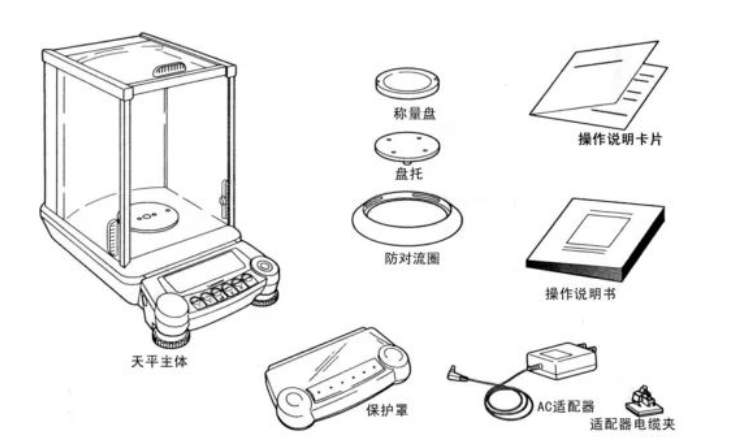 称量盘

操作说明卡片

盘托

防对流圈

操作说明书

天平主体

保护罩

AC适配器

适配器电缆夹